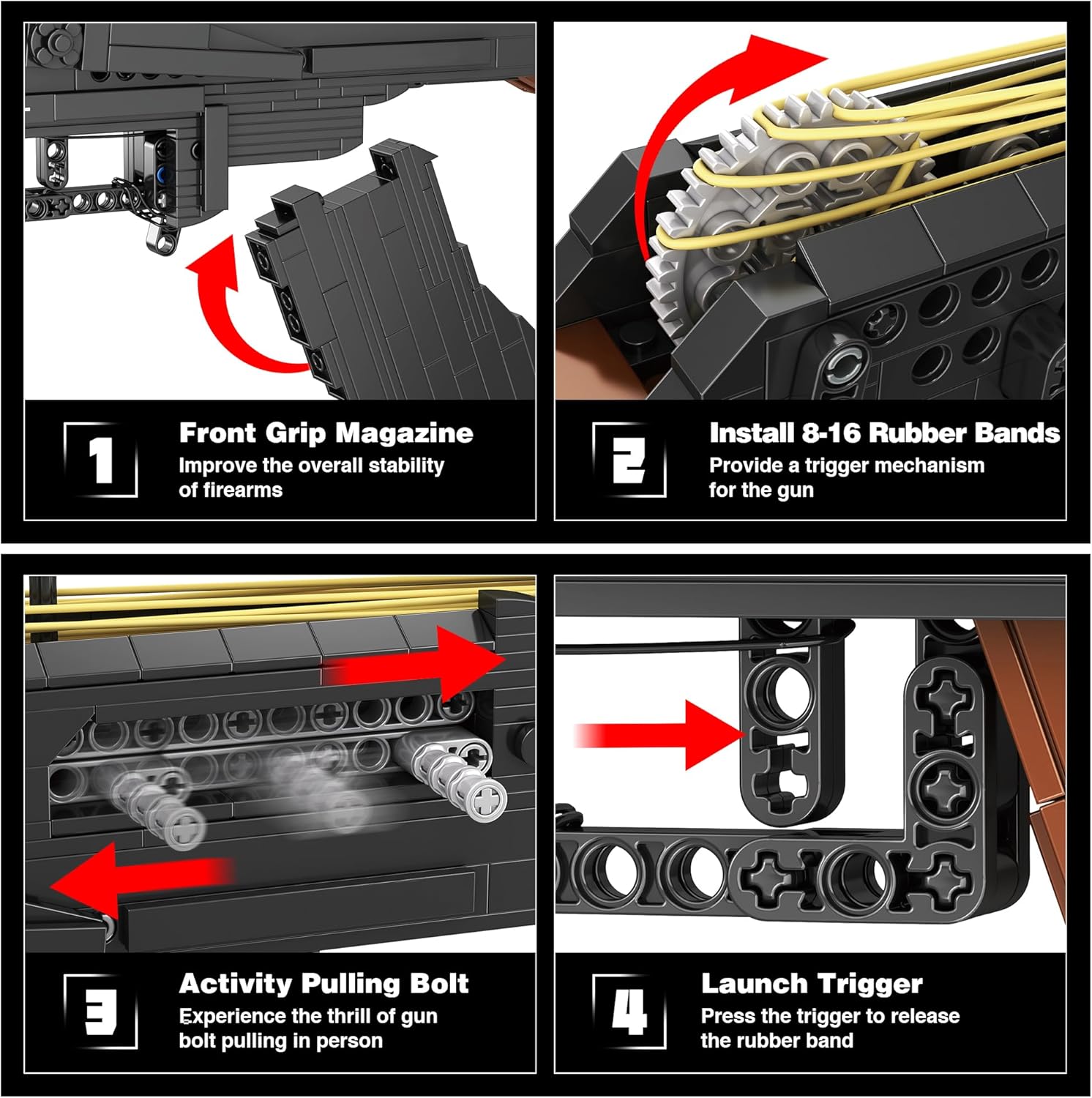 1
Front Grip Magazine
Improve the overall stability of firearms

2
Install 8-16 Rubber Bands
Provide a trigger mechanism for the gun

3
Activity Pulling Bolt
Experience the thrill of gun bolt pulling in person

4
Launch Trigger
Press the trigger to release the rubber band