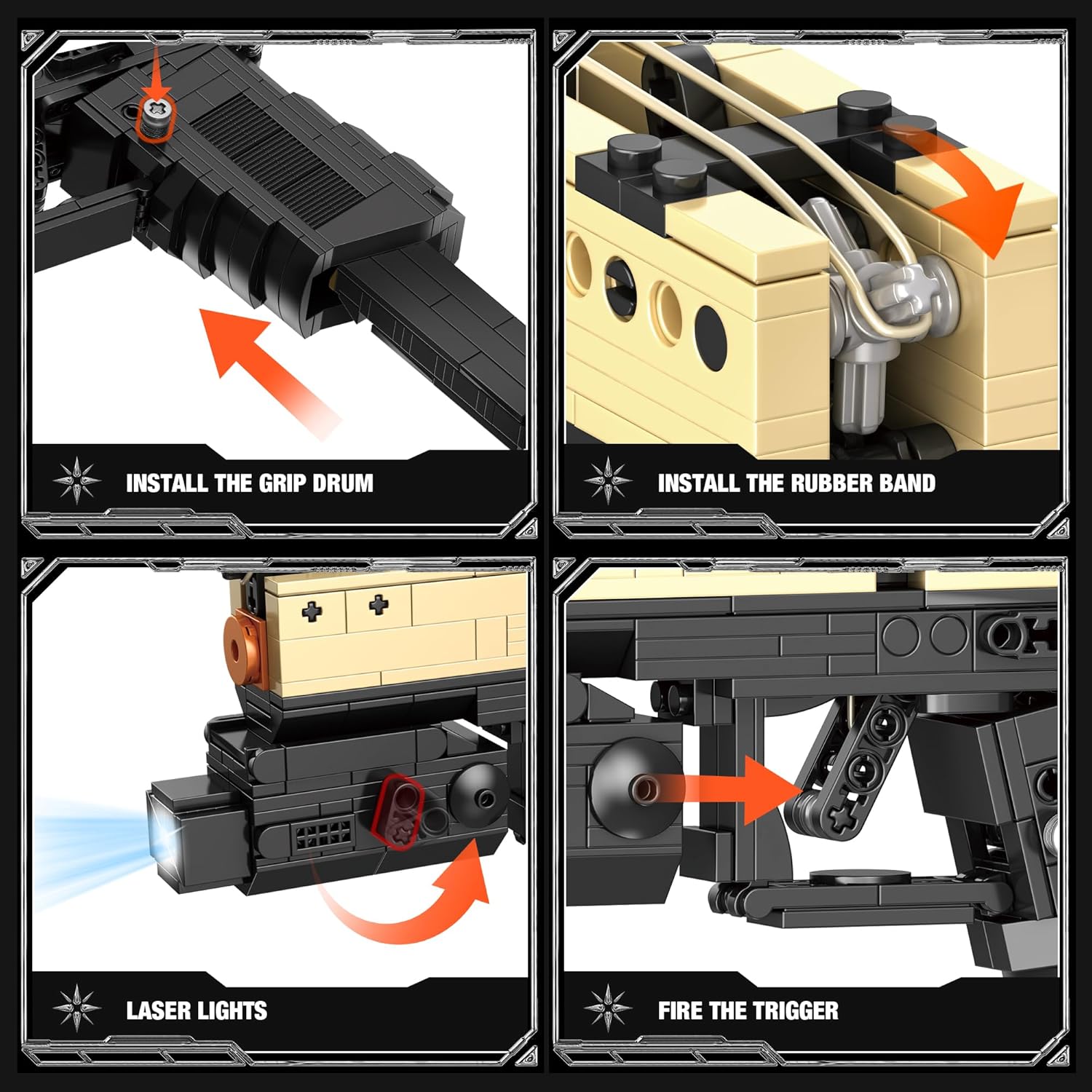 INSTALL THE GRIP DRUM

INSTALL THE RUBBER BAND

LASER LIGHTS

FIRE THE TRIGGER